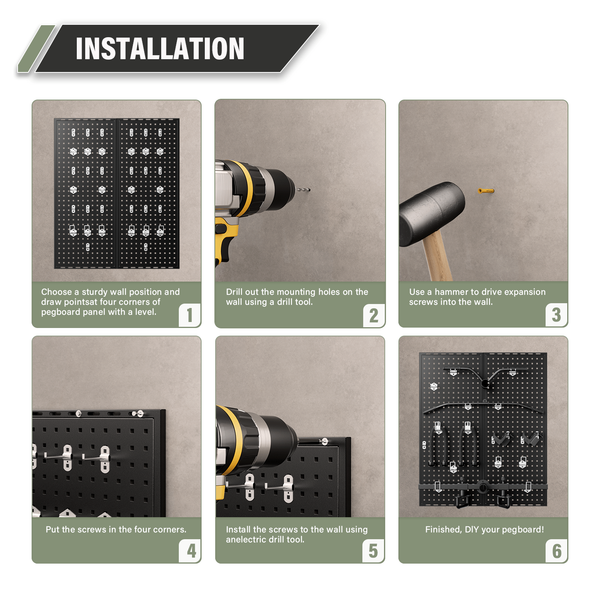 INSTALLATION

Choose a sturdy wall position and draw pointsat four corners of pegboard panel with a level.

1

Drill out the mounting holes on the wall using a drill tool.

2

Use a hammer to drive expansion screws into the wall.

3

Put the screws in the four corners.

4

Install the screws to the wall using anelectric drill tool.

5

Finished, DIY your pegboard!

6