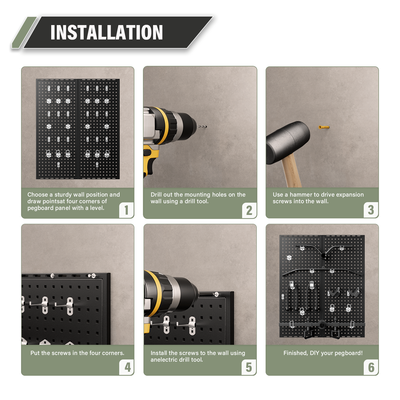 INSTALLATION

Choose a sturdy wall position and draw pointsat four corners of pegboard panel with a level.

1

Drill out the mounting holes on the wall using a drill tool.

2

Use a hammer to drive expansion screws into the wall.

3

Put the screws in the four corners.

4

Install the screws to the wall using anelectric drill tool.

5

Finished, DIY your pegboard!

6